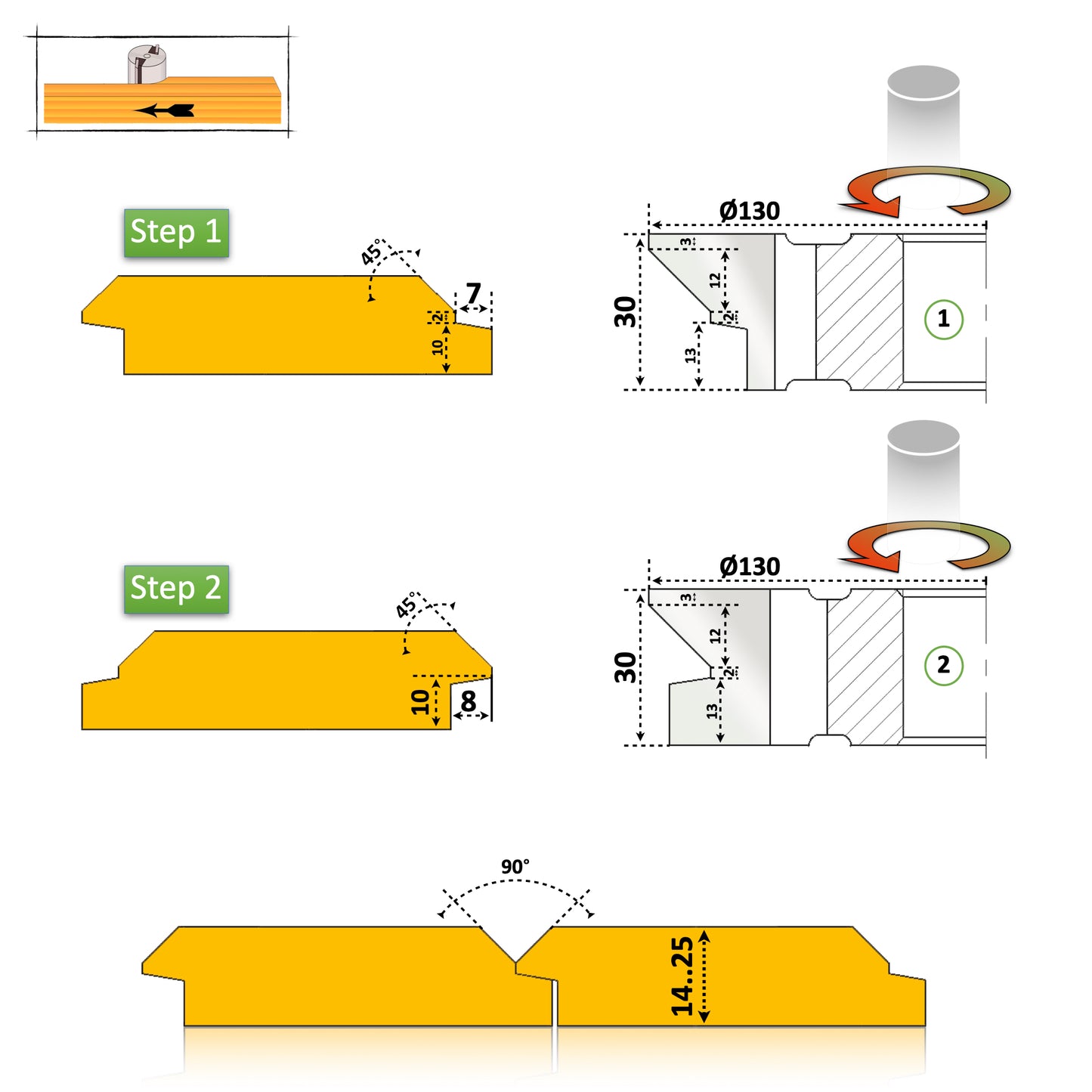 Step 1

45°

7

2

10

Ø130

3

12

2

30

13

1

Step 2

45°

10

8

Ø130

3

12

2

30

13

2

90°

14..25