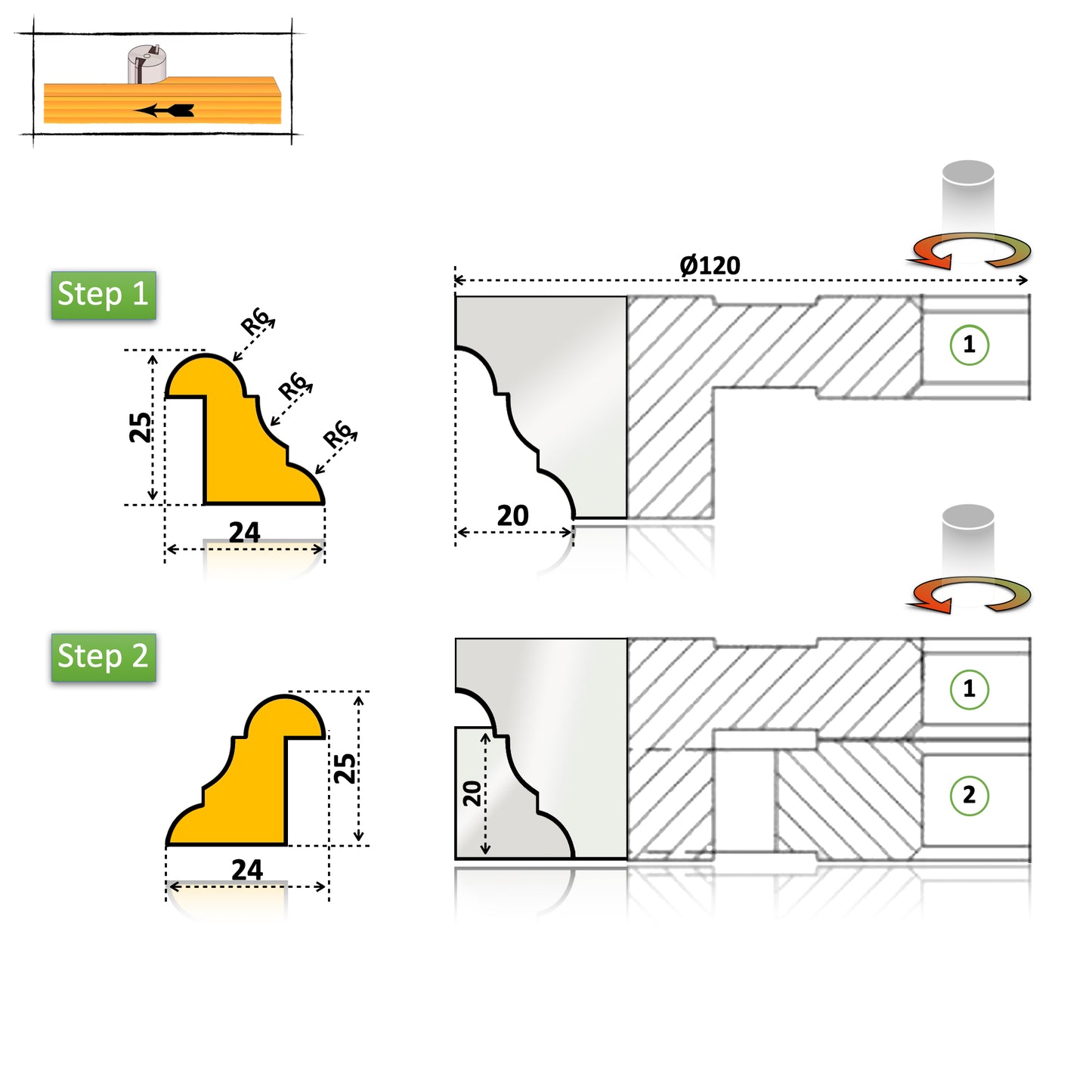 Step 1

R6
R6
R6
25
24

Ø120
20
1

Step 2

25
24

20
1
2