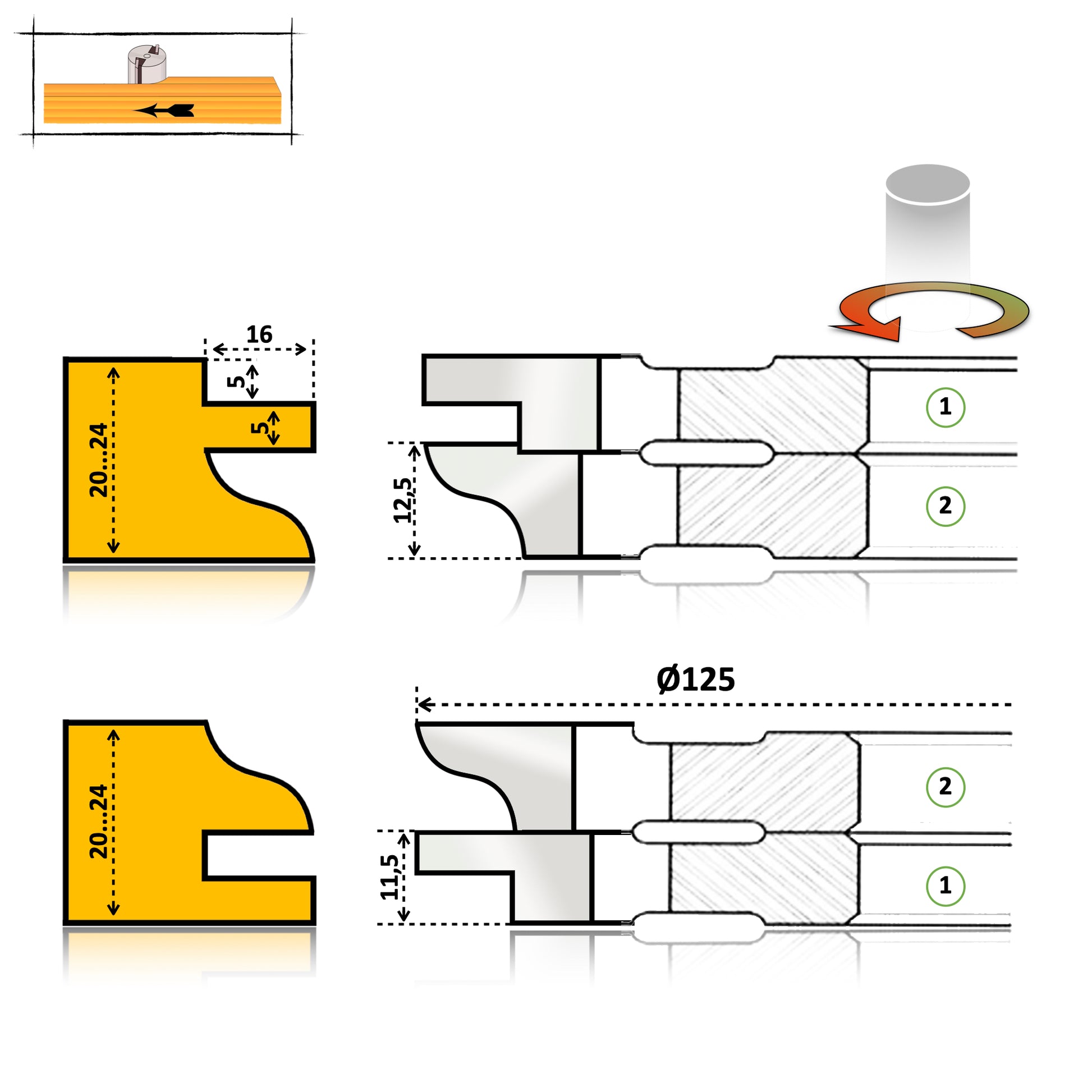 16
5
5
20...24
12,5
1
2
Ø125
20...24
11,5
2
1