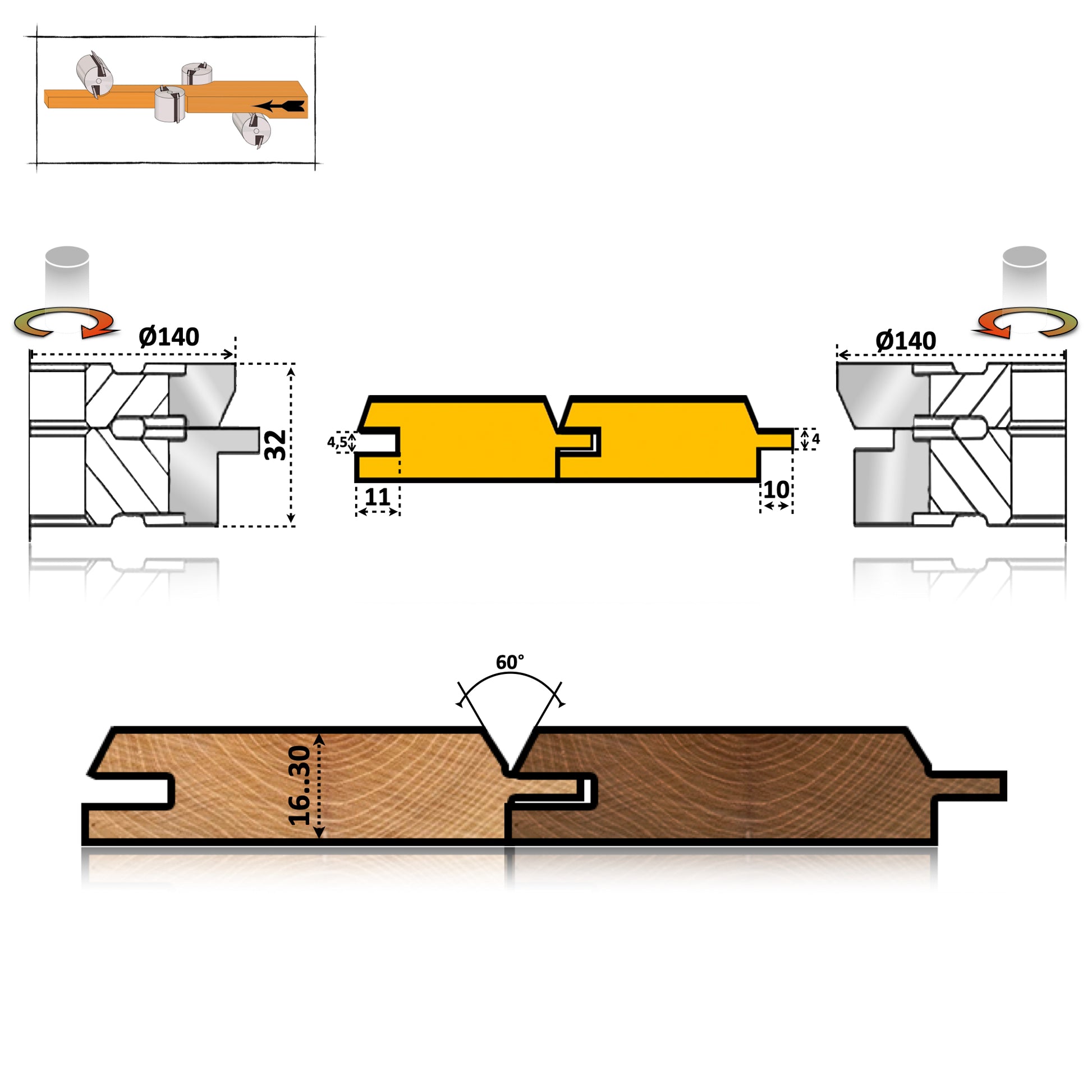 Ø140

32

4,5

11

4

10

Ø140

60°

16..30