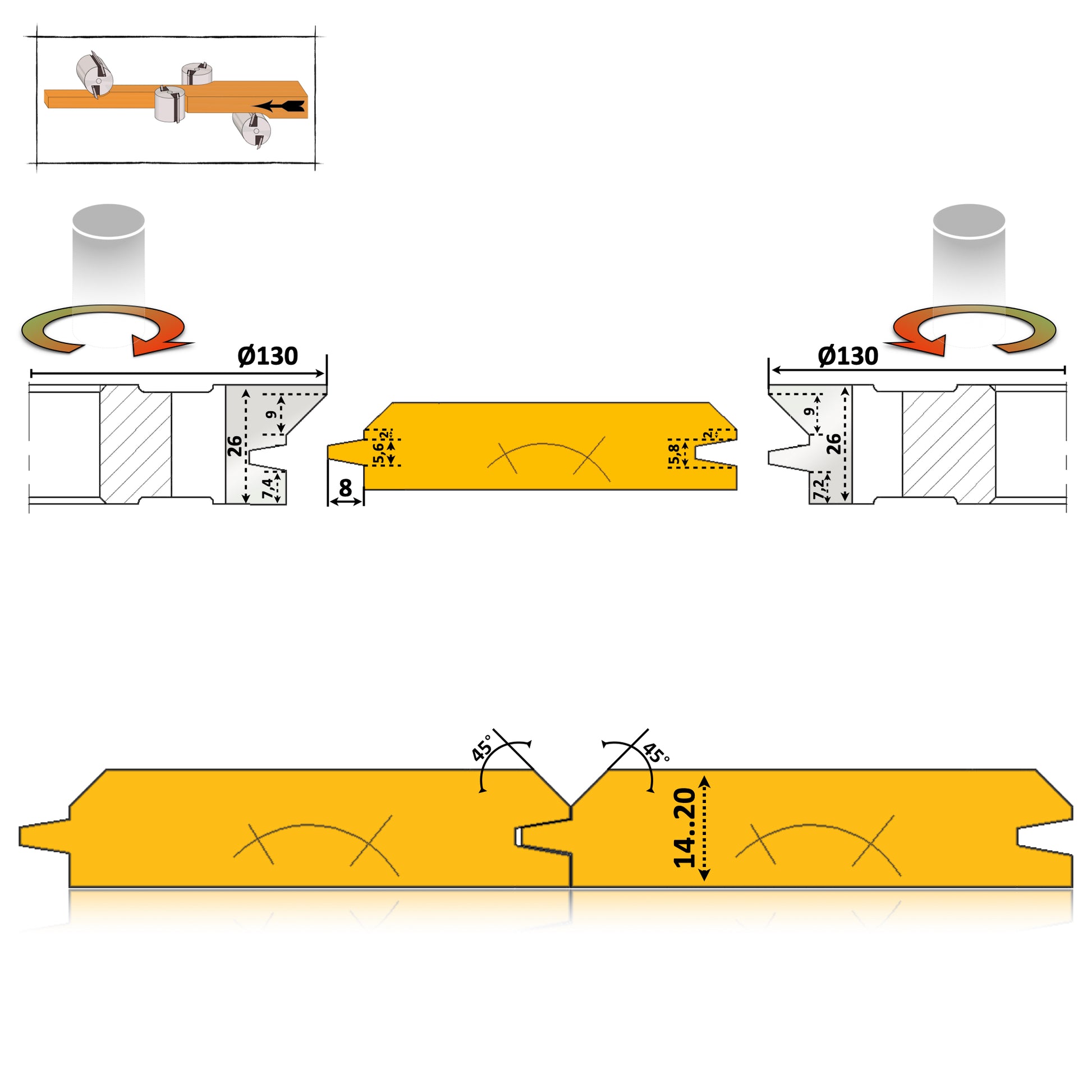 Ø130

9

26

7,4

2

5,6

8

2

5,8

Ø130

9

26

7,2

45°

45°

14..20